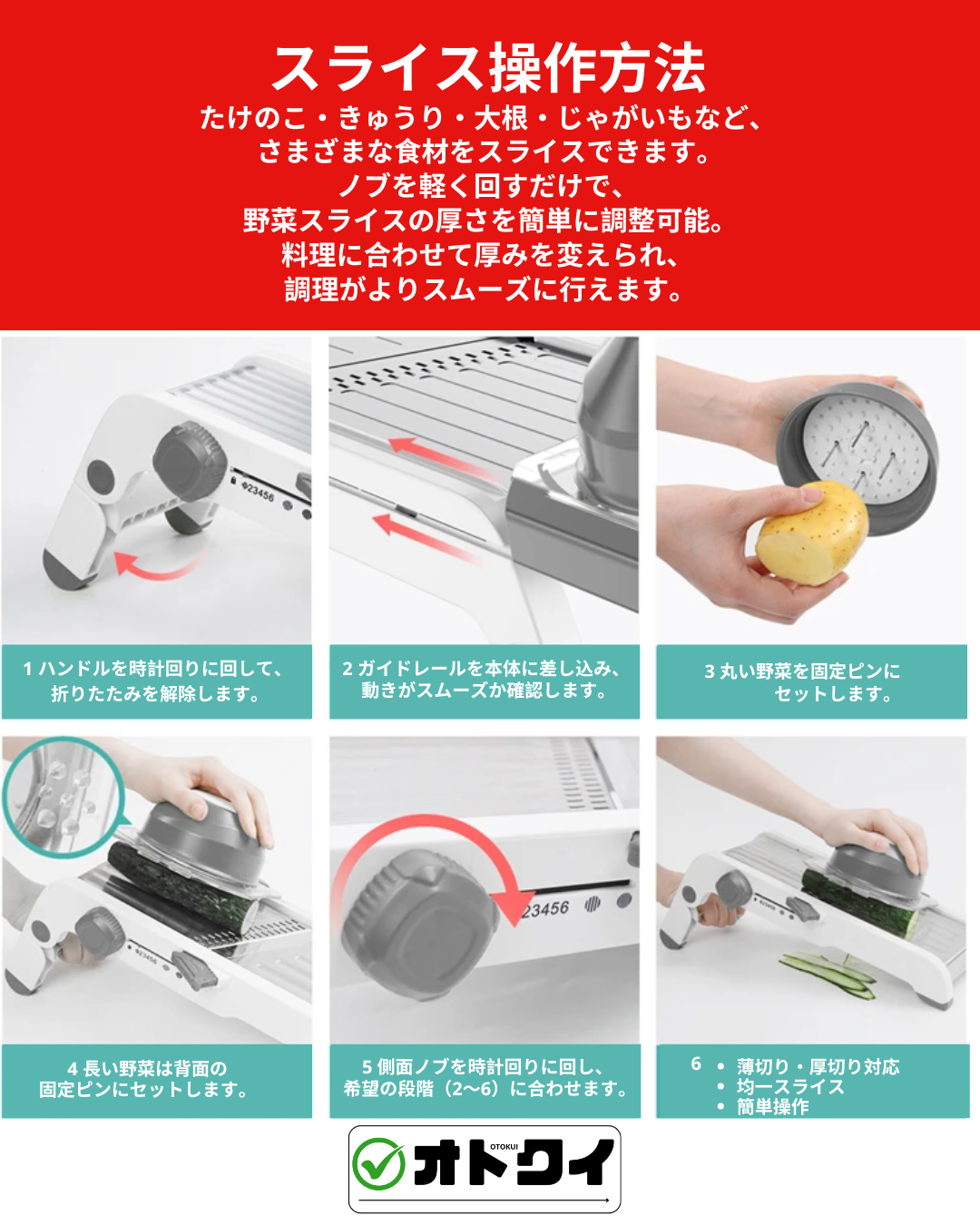 スライス操作方法

たけのこ・きゅうり・大根・じゃがいもなど、さまざまな食材をスライスできます。ノブを軽く回すだけで、野菜スライスの厚さを簡単に調整可能。料理に合わせて厚みを変えられ、調理がよりスムーズに行えます。

23456

1 ハンドルを時計回りに回して、折りたたみを解除します。

2 ガイドレールを本体に差し込み、動きがスムーズか確認します。

3 丸い野菜を固定ピンにセットします。

23456

23456

4 長い野菜は背面の固定ピンにセットします。

5 側面ノブを時計回りに回し、希望の段階（2〜6）に合わせます。

6 • 薄切り・厚切り対応
• 均一スライス
• 簡単操作

OTOKUI
オトクイ